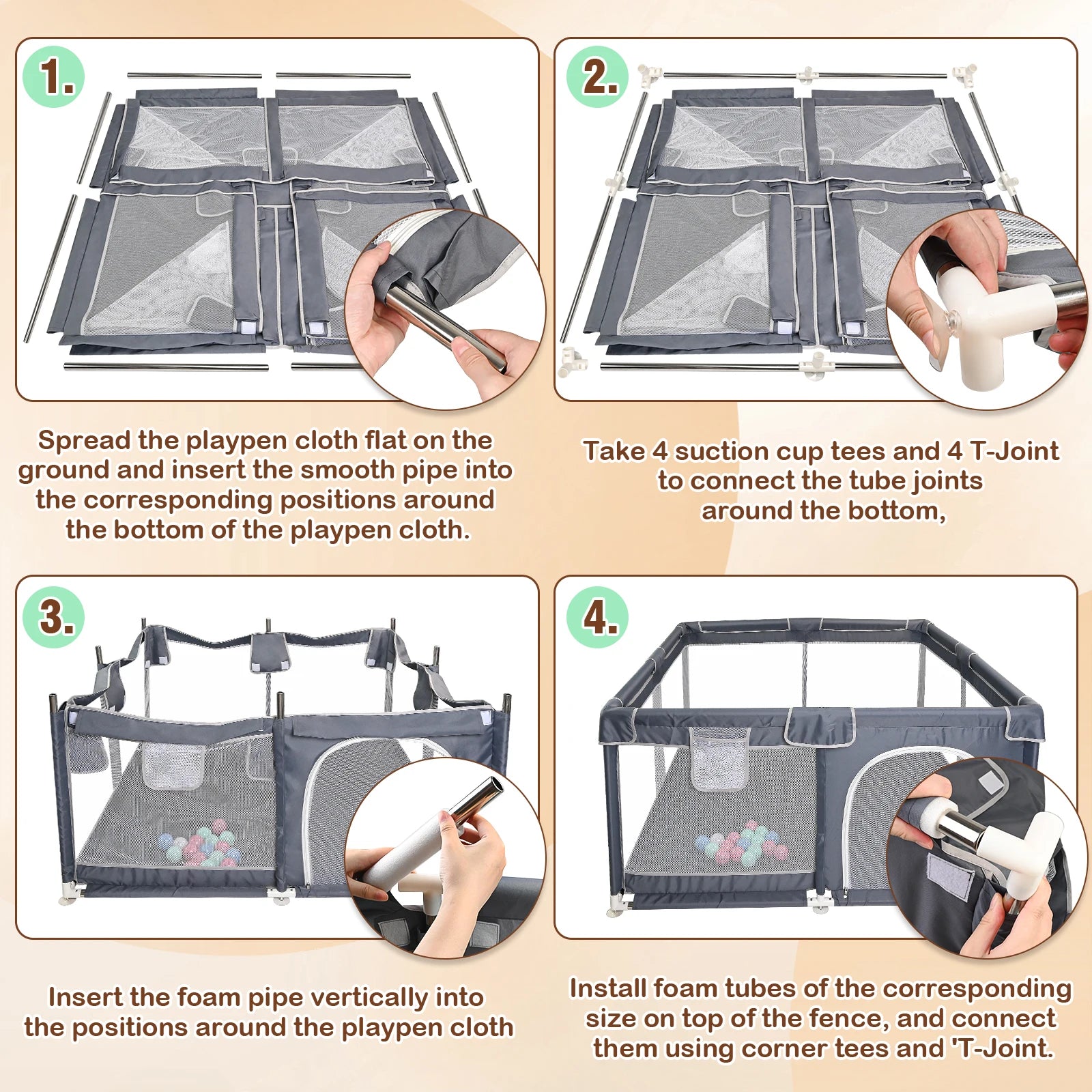 1.

Spread the playpen cloth flat on the ground and insert the smooth pipe into the corresponding positions around the bottom of the playpen cloth.

2.

Take 4 suction cup tees and 4 T-Joint to connect the tube joints around the bottom,

3.

Insert the foam pipe vertically into the positions around the playpen cloth

4.

Install foam tubes of the corresponding size on top of the fence, and connect them using corner tees and 'T-Joint.